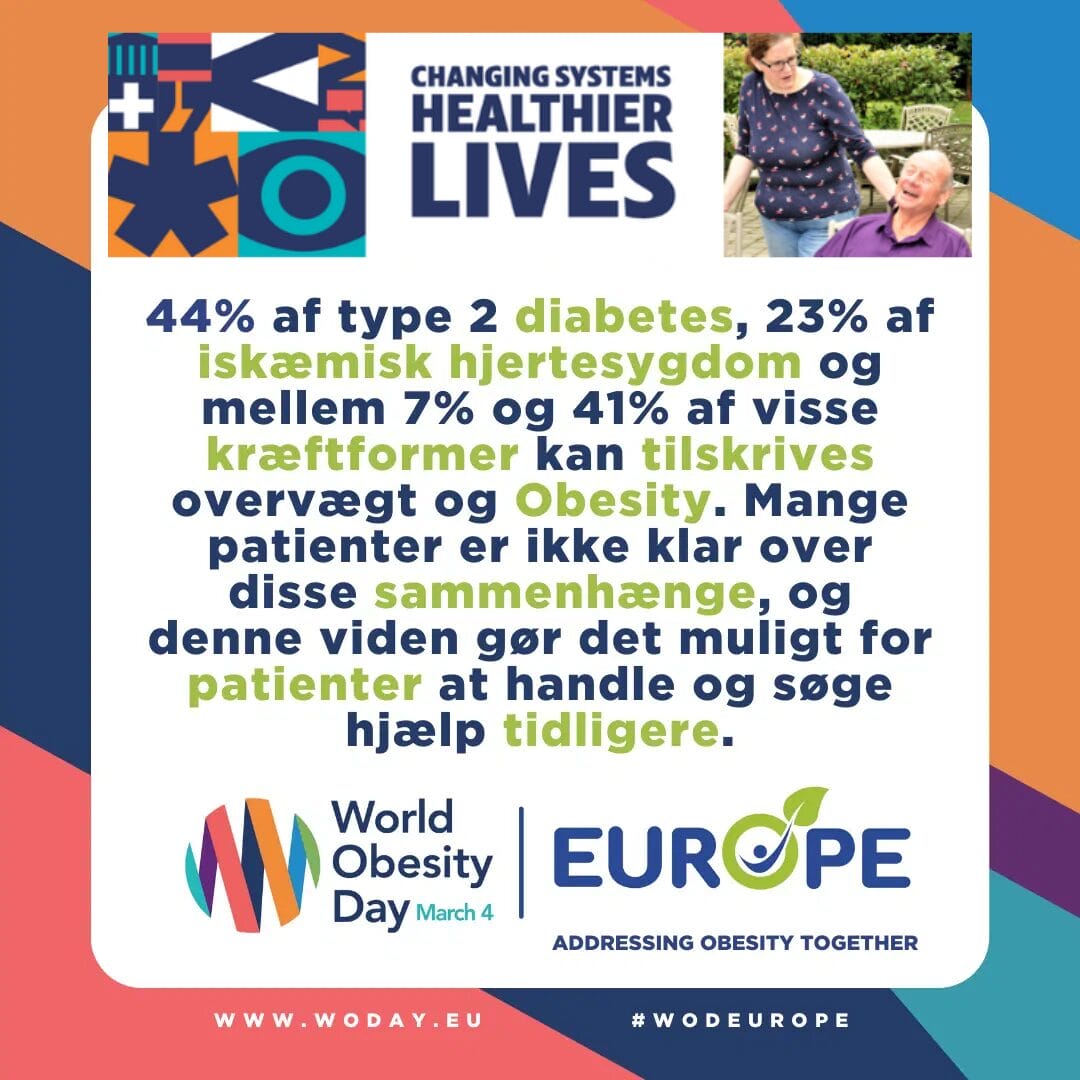 CHANGING SYSTEMS HEALTHIER LIVES

44% af type 2 diabetes, 23% af iskæmisk hjertesygdom og mellem 7% og 41% af visse kræftformer kan tilskrives overvægt og Obesity. Mange patienter er ikke klar over disse sammenhænge, og denne viden gør det muligt for patienter at handle og søge hjælp tidligere.

World Obesity Day March 4

EUROPE
ADDRESSING OBESITY TOGETHER

WWW.WODAY.EU

#WODEUROPE